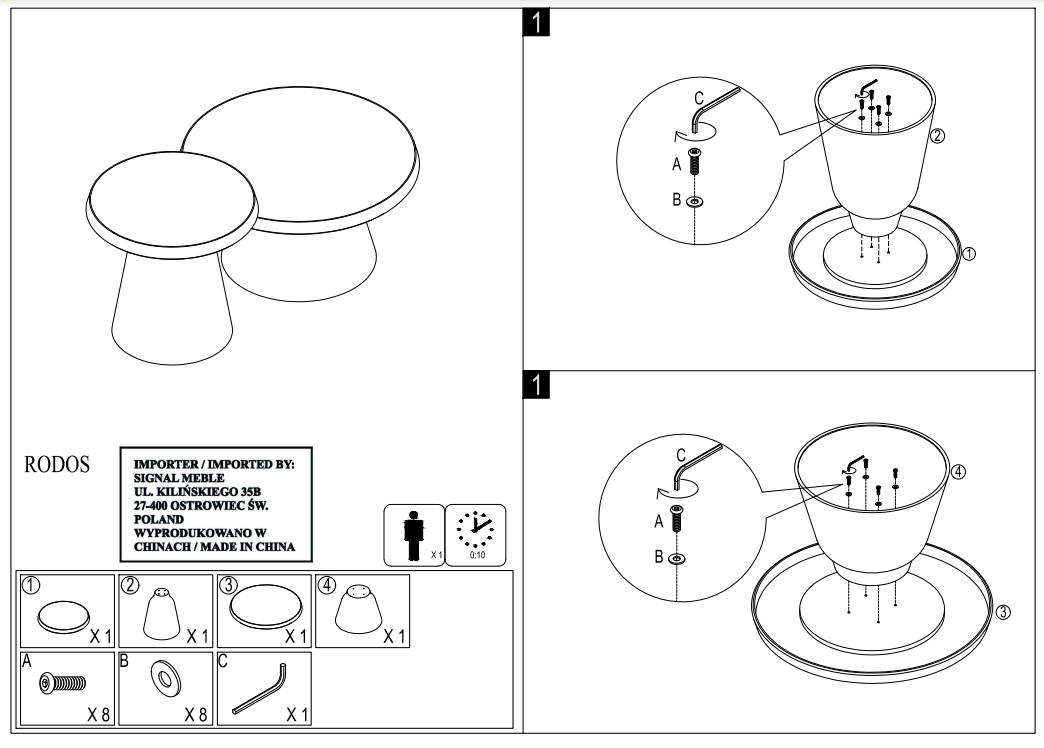 RODOS

IMPORTER / IMPORTED BY:
SIGNAL MEBLE
UL. KILIŃSKIEGO 35B
27-400 OSTROWIEC ŚW.
POLAND
WYPRODUKOWANO W
CHINACH / MADE IN CHINA

X 1

0:10

①
X 1

②
X 1

③
X 1

④
X 1

A
X 8

B
X 8

C
X 1

1

C
A
B
②
①

1

C
A
B
④
③