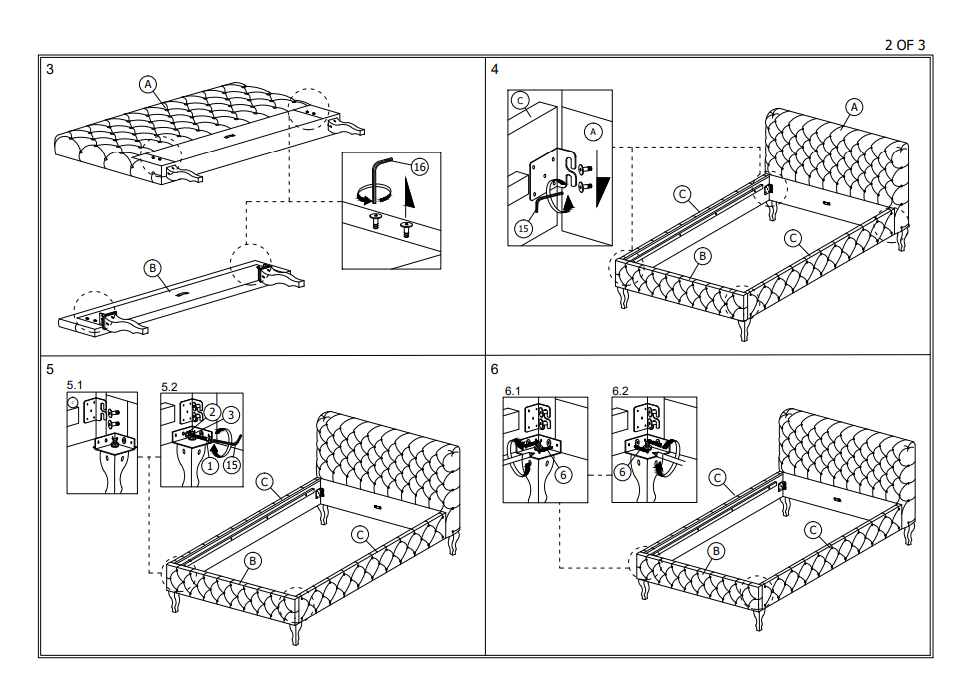 2 OF 3

3

A

16

B

4

C

A

15

A

C

C

B

5

5.1

5.2

2

3

1

15

C

C

B

6

6.1

6.2

6

6

C

C

B