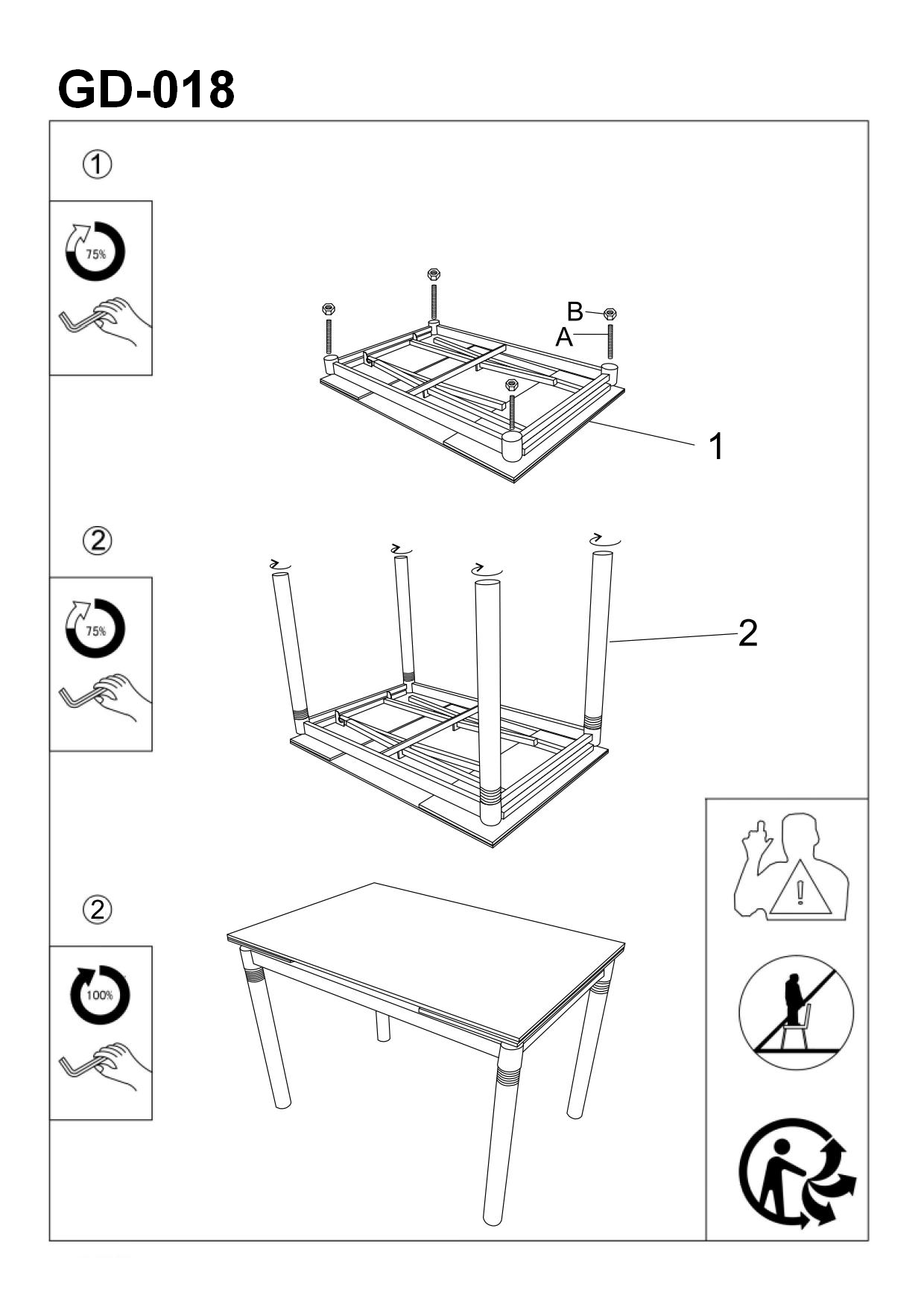 GD-018

①

75%

B
A
1

②

75%

2

②

100%