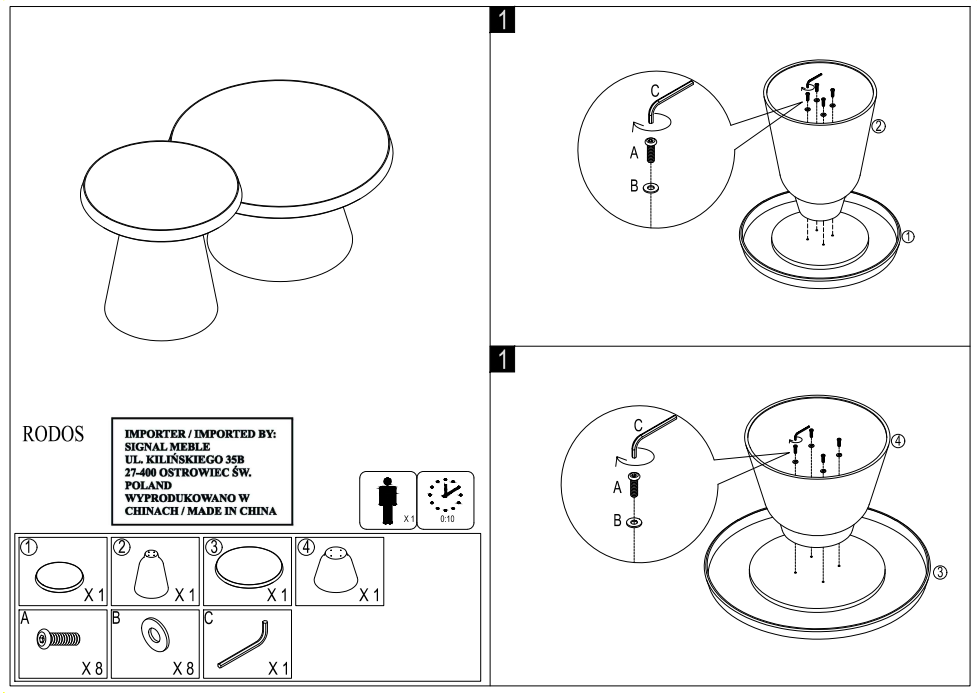 RODOS

IMPORTER / IMPORTED BY:
SIGNAL MEBLE
UL. KILIŃSKIEGO 35B
27-400 OSTROWIEC ŚW.
POLAND
WYPRODUKOWANO W CHINACH / MADE IN CHINA

X 1

0:10

1
X 1

2
X 1

3
X 1

4
X 1

A
X 8

B
X 8

C
X 1

1

C
A
B
2
1

1

C
A
B
4
3