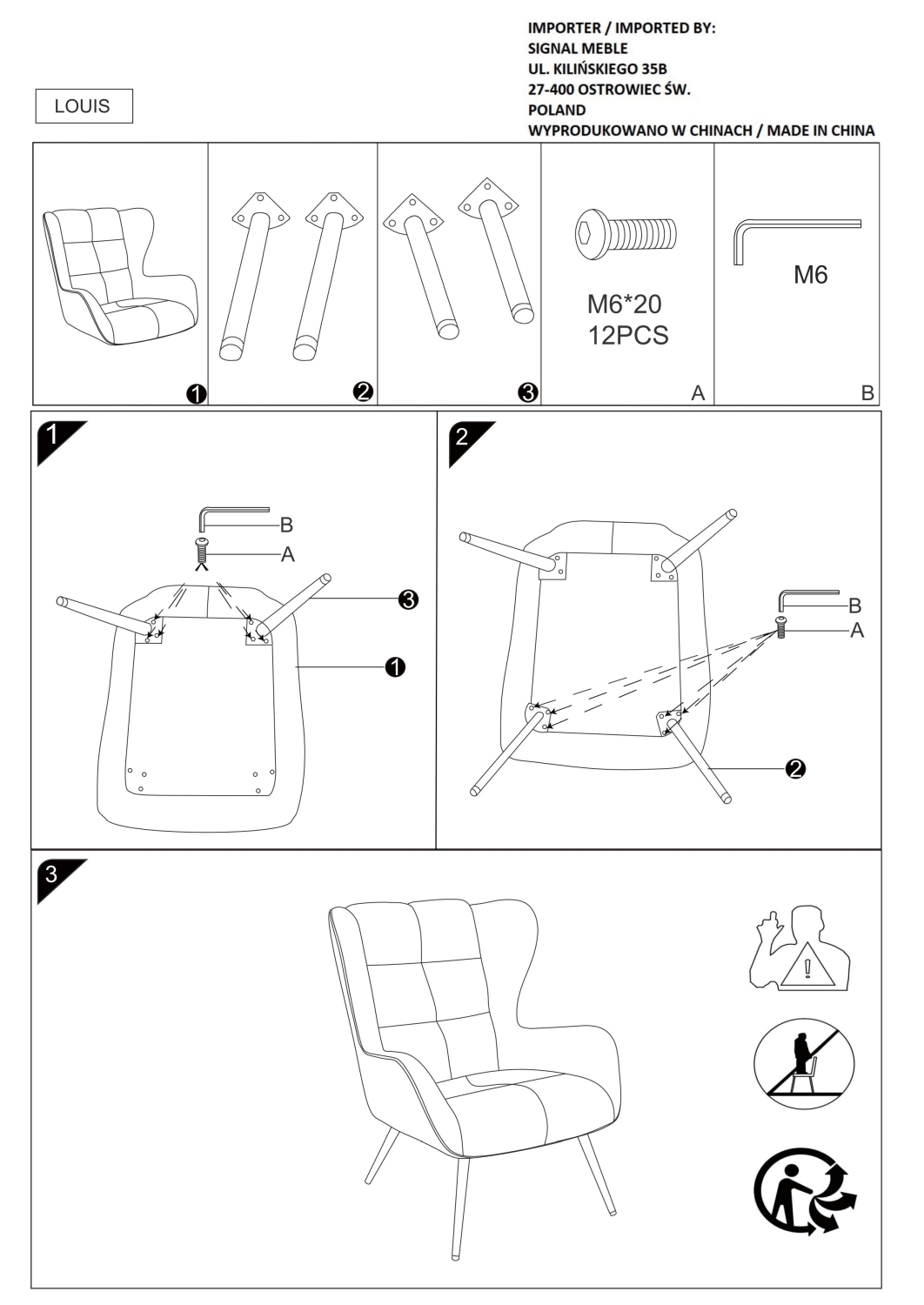 LOUIS

IMPORTER / IMPORTED BY:
SIGNAL MEBLE
UL. KILIŃSKIEGO 35B
27-400 OSTROWIEC ŚW.
POLAND
WYPRODUKOWANO W CHINACH / MADE IN CHINA

❶

❷

❸

M6*20
12PCS
A

M6
B

1
B
A
❸
❶

2
B
A
❷

3