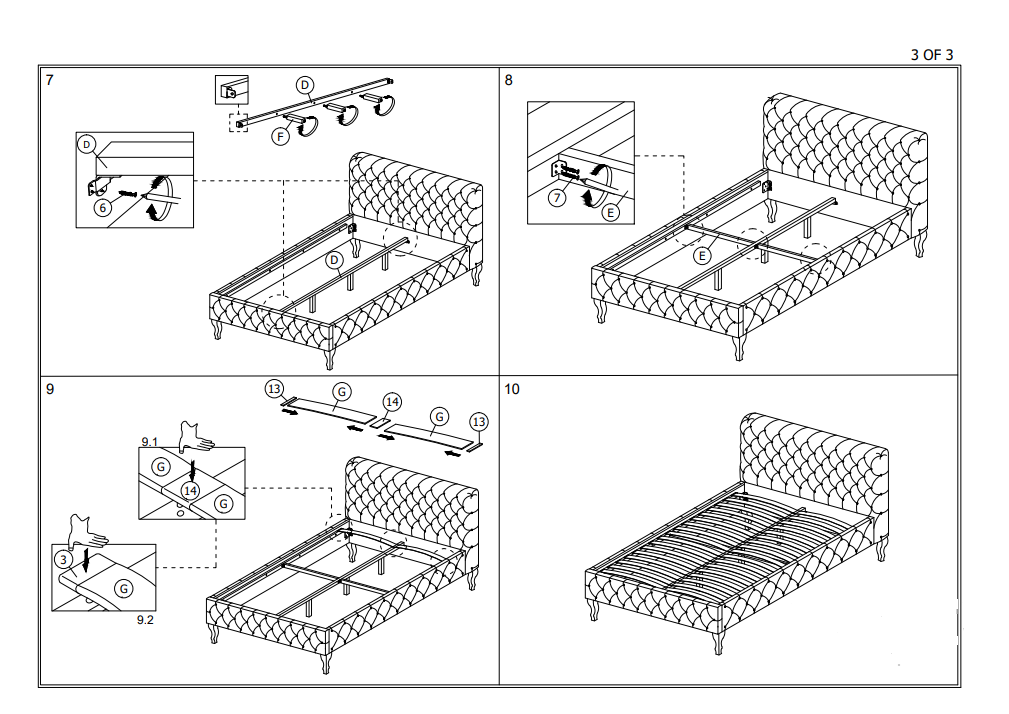 3 OF 3

7
D
F
D
6
D

8
7
E
E

9
13
G
14
G
13
9.1
G
14
G
3
G
9.2

10