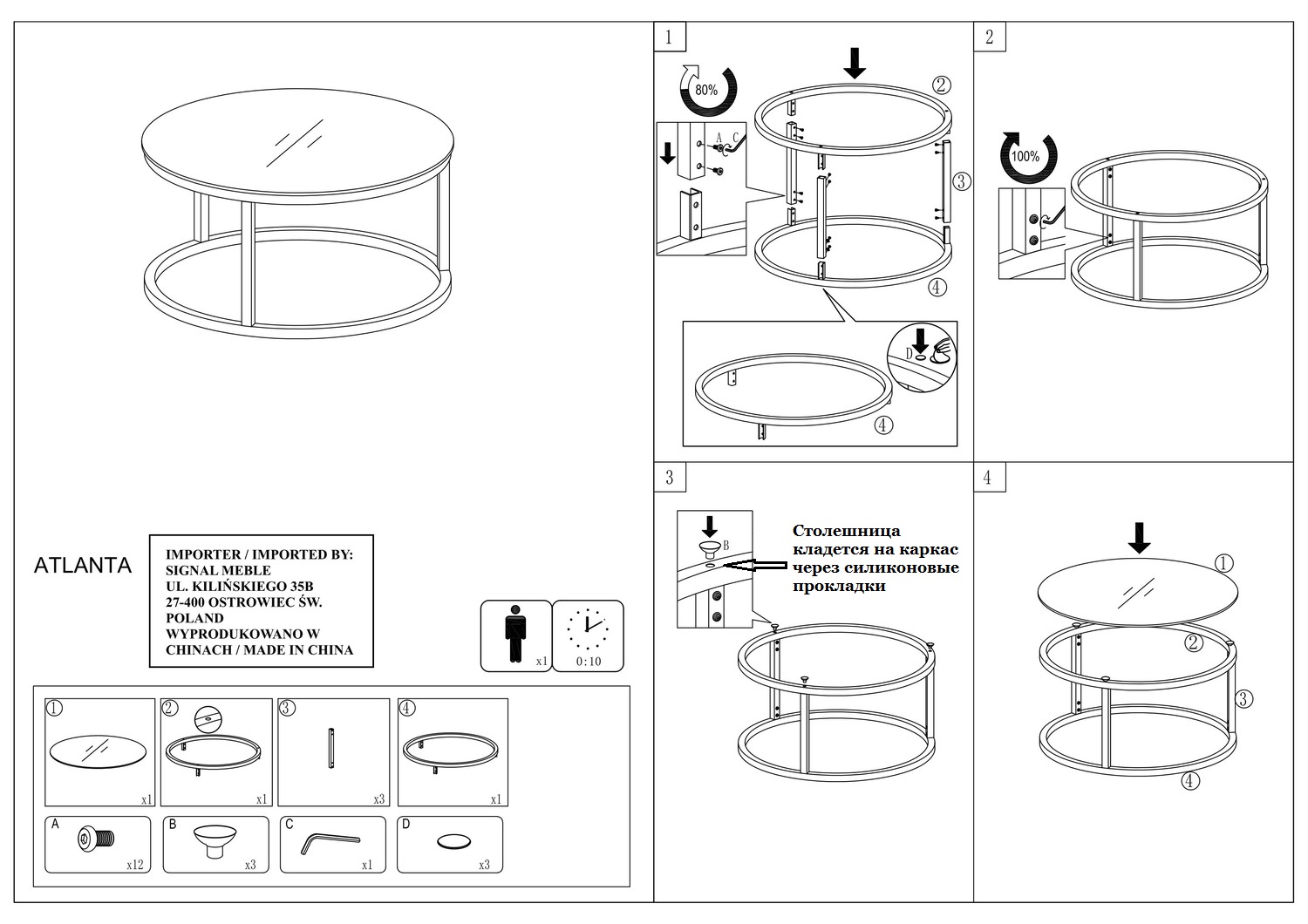 ATLANTA

IMPORTER / IMPORTED BY:
SIGNAL MEBLE
UL. KILIŃSKIEGO 35B
27-400 OSTROWIEC ŚW.
POLAND
WYPRODUKOWANO W
CHINACH / MADE IN CHINA

x1

0:10

①

x1

②

x1

③

x3

④

x1

A

x12

B

x3

C

x1

D

x3

1

80%

A C

②

③

④

D

④

2

100%

3

B

Столешница кладется на каркас через силиконовые прокладки

4

①

②

③

④