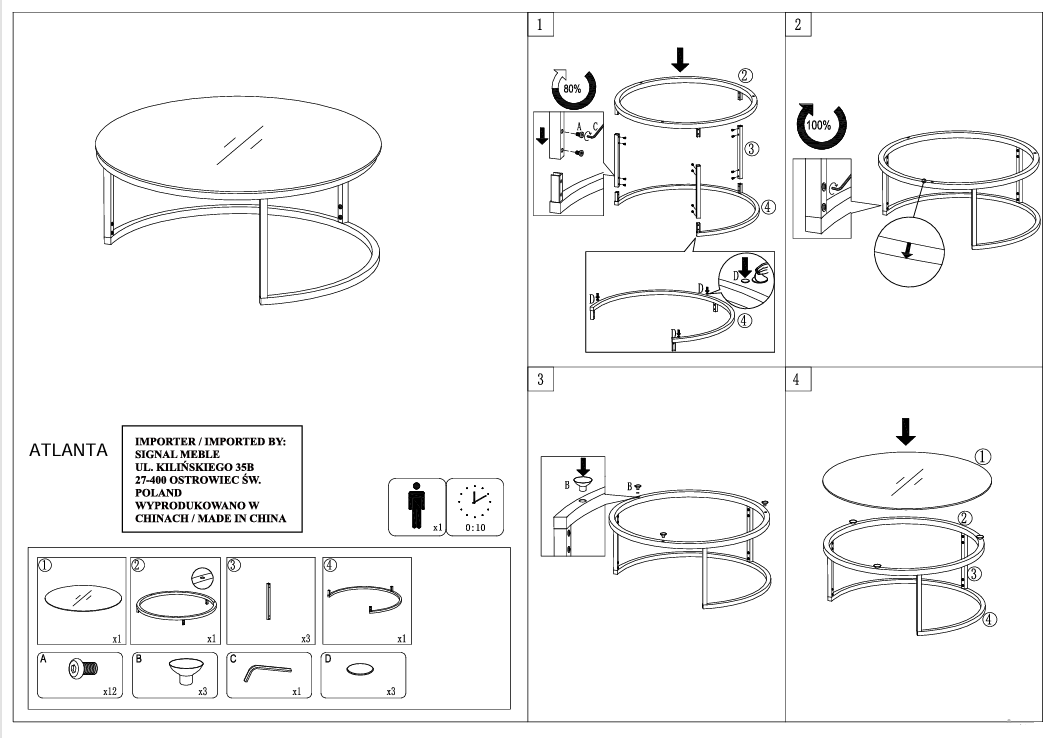 ATLANTA

IMPORTER / IMPORTED BY:
SIGNAL MEBLE
UL. KILIŃSKIEGO 35B
27-400 OSTROWIEC ŚW.
POLAND
WYPRODUKOWANO W
CHINACH / MADE IN CHINA

x1 0:10

① x1
② x1
③ x3
④ x1
A x12
B x3
C x1
D x3

1
80%
A C
②
③
④
D D D D
④

2
100%

3
B B

4
①
②
③
④