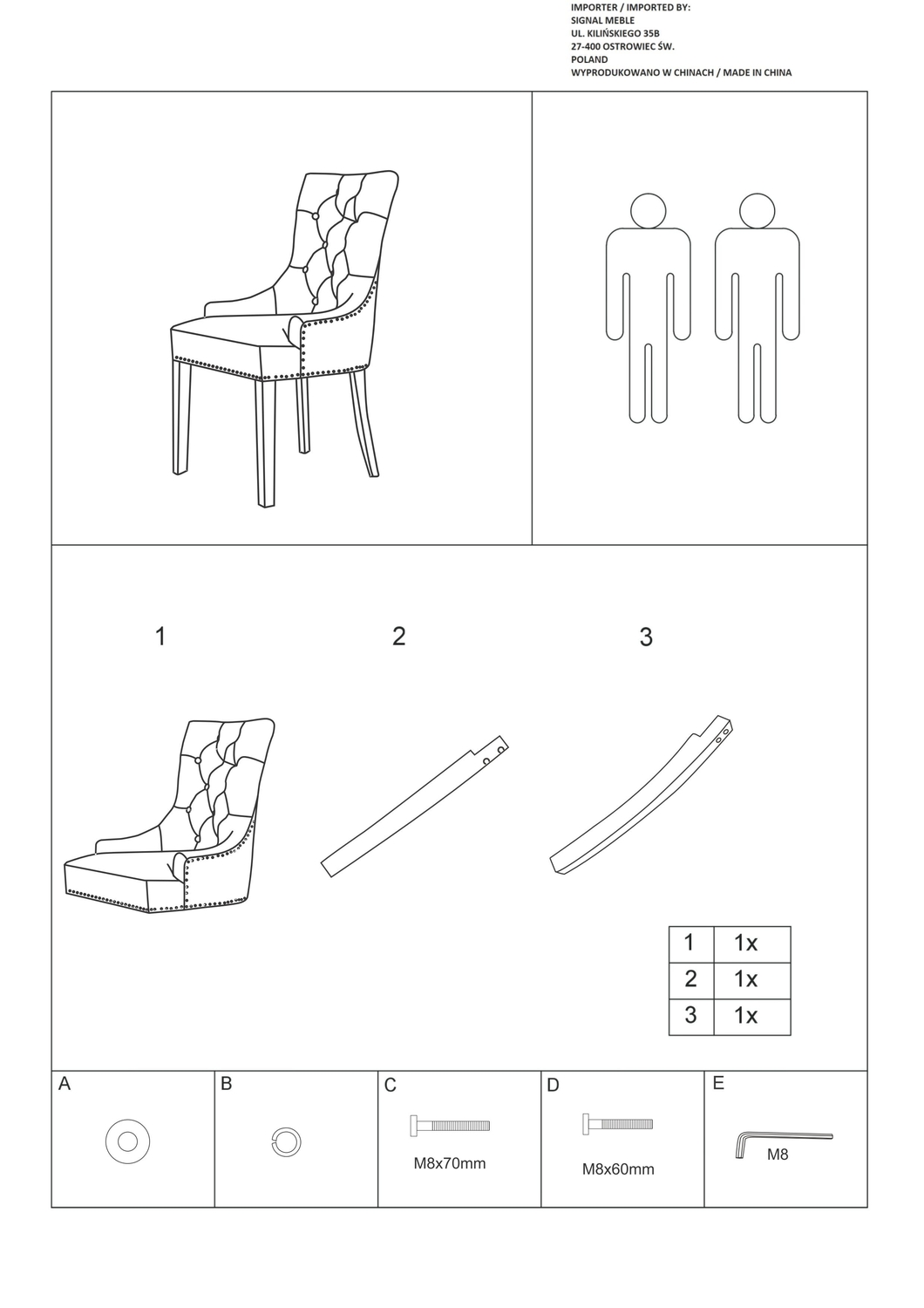 IMPORTER / IMPORTED BY:
SIGNAL MEBLE
UL. KILIŃSKIEGO 35B
27-400 OSTROWIEC ŚW.
POLAND
WYPRODUKOWANO W CHINACH / MADE IN CHINA

1

2

3

| 1 | 1x |
|---|---|
| 2 | 1x |
| 3 | 1x |

A

B

C
M8x70mm

D
M8x60mm

E
M8