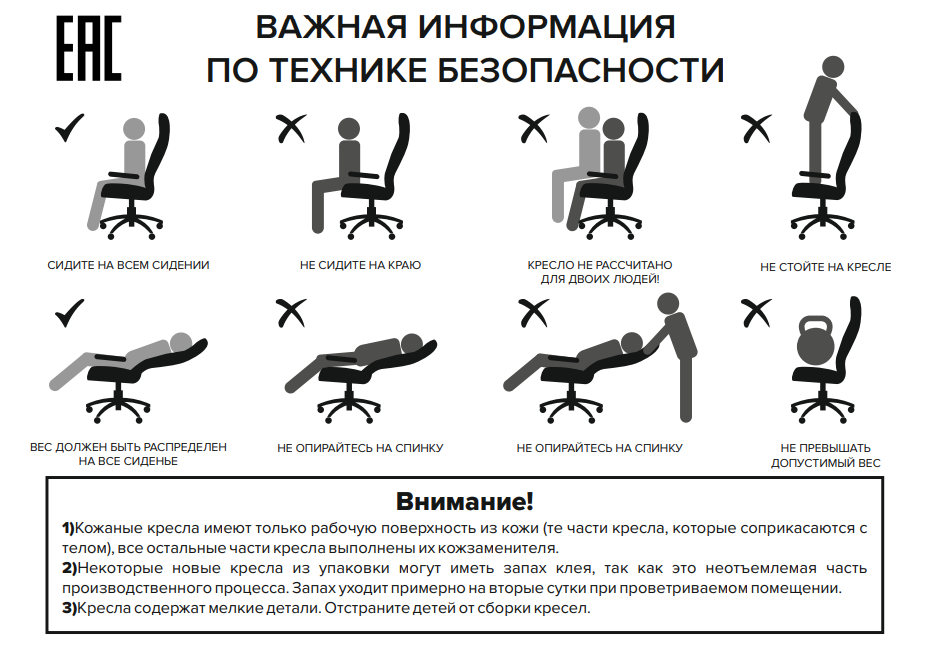 EAC

ВАЖНАЯ ИНФОРМАЦИЯ
ПО ТЕХНИКЕ БЕЗОПАСНОСТИ

СИДИТЕ НА ВСЕМ СИДЕНИИ

НЕ СИДИТЕ НА КРАЮ

КРЕСЛО НЕ РАССЧИТАНО ДЛЯ ДВОИХ ЛЮДЕЙ!

НЕ СТОЙТЕ НА КРЕСЛЕ

ВЕС ДОЛЖЕН БЫТЬ РАСПРЕДЕЛЕН НА ВСЕ СИДЕНЬЕ

НЕ ОПИРАЙТЕСЬ НА СПИНКУ

НЕ ОПИРАЙТЕСЬ НА СПИНКУ

НЕ ПРЕВЫШАТЬ ДОПУСТИМЫЙ ВЕС

Внимание!

1)Кожаные кресла имеют только рабочую поверхность из кожи (те части кресла, которые соприкасаются с телом), все остальные части кресла выполнены их кожзаменителя.
2)Некоторые новые кресла из упаковки могут иметь запах клея, так как это неотъемлемая часть производственного процесса. Запах уходит примерно на вторые сутки при проветриваемом помещении.
3)Кресла содержат мелкие детали. Отстраните детей от сборки кресел.