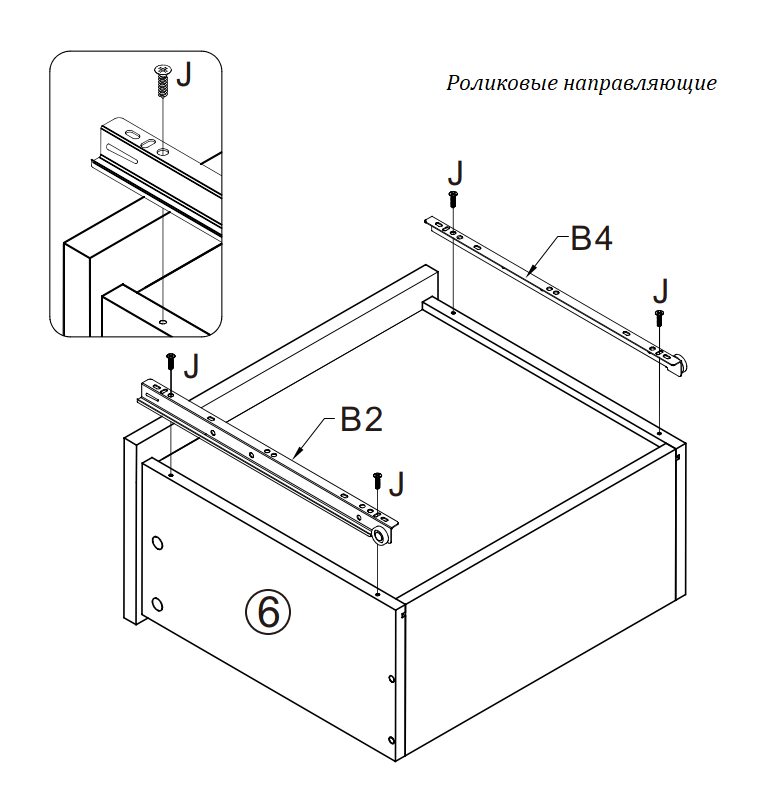 J

Роликовые направляющие

J

B4

J

J

B2

J

⑥